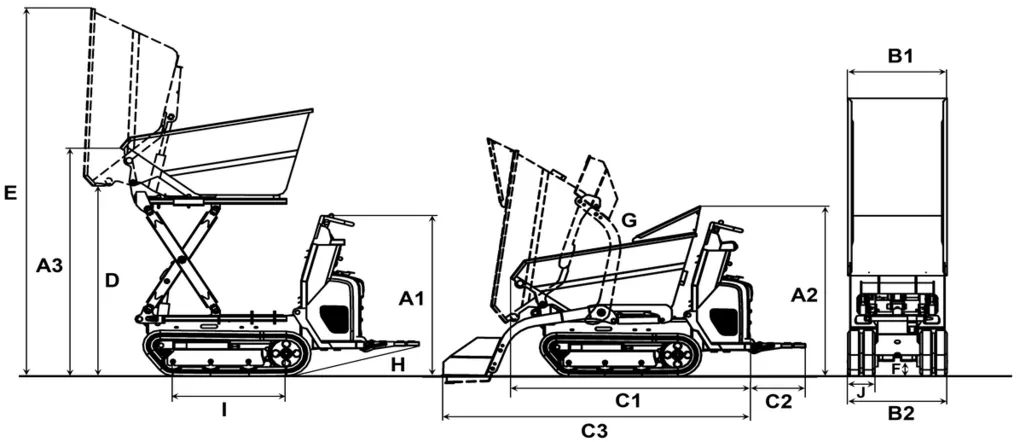 E
A3
D
A1
H
I
G
A2
C1
C2
C3
B1
F
J
B2