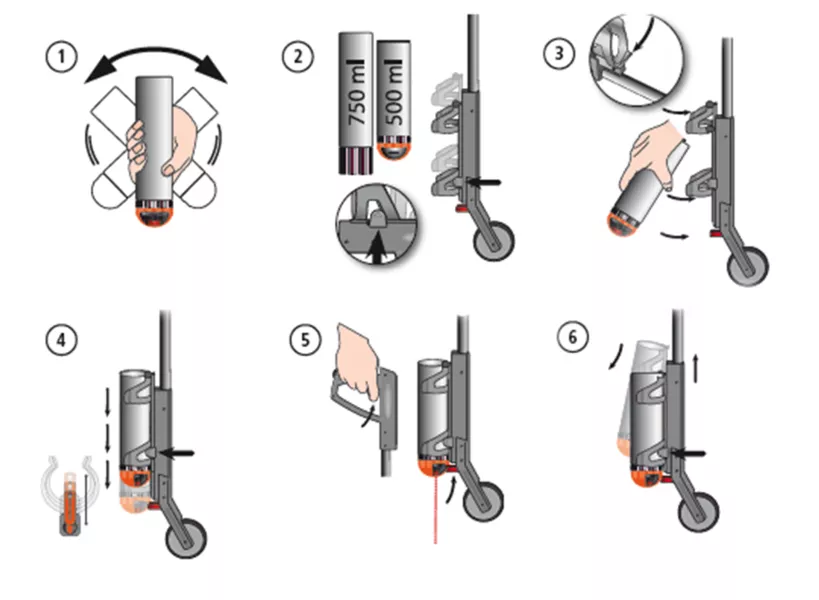 1

2

750 ml

500 ml

3

4

5

6